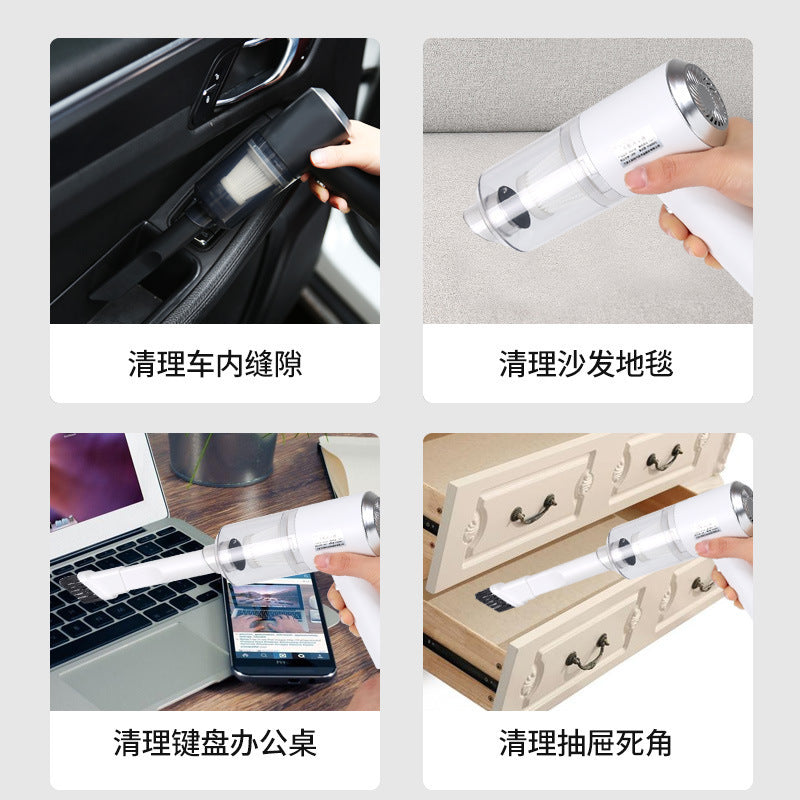 清理车内缝隙

清理沙发地毯

清理键盘办公桌

清理抽屉死角